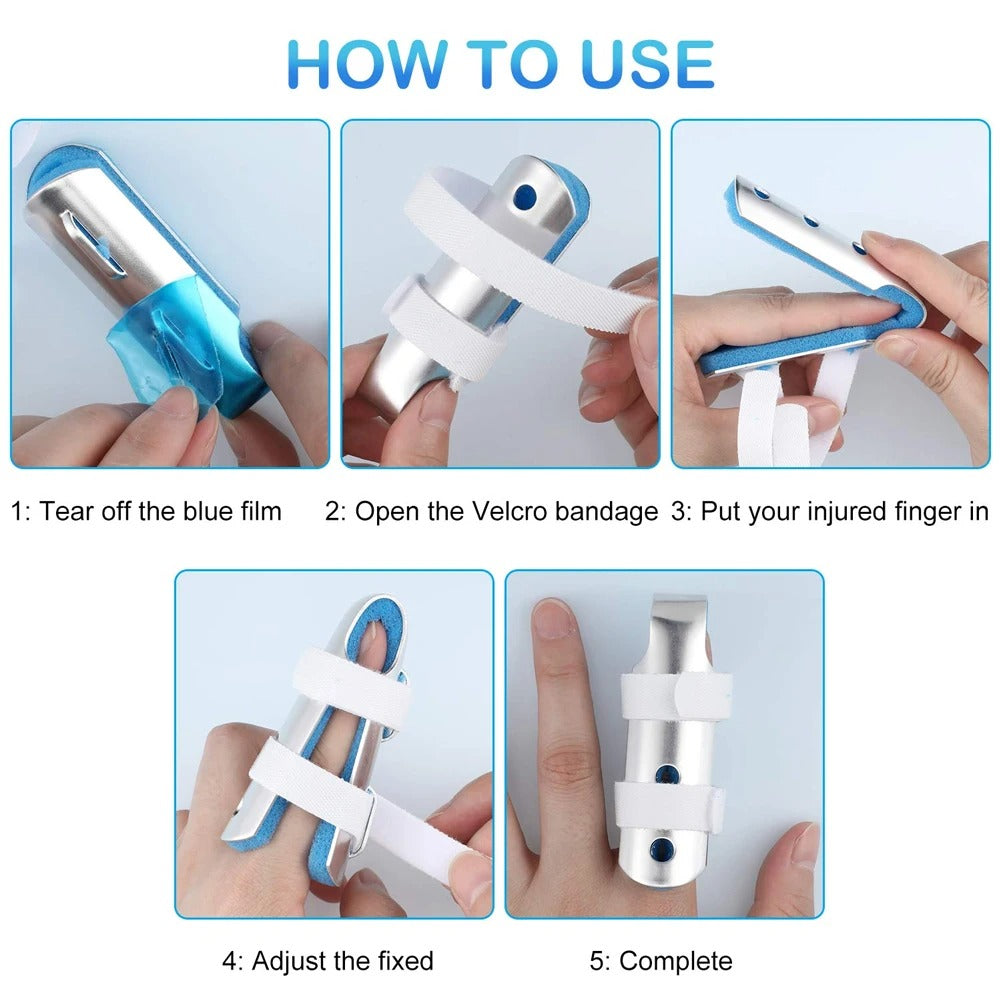 HOW TO USE

1: Tear off the blue film

2: Open the Velcro bandage

3: Put your injured finger in

4: Adjust the fixed

5: Complete