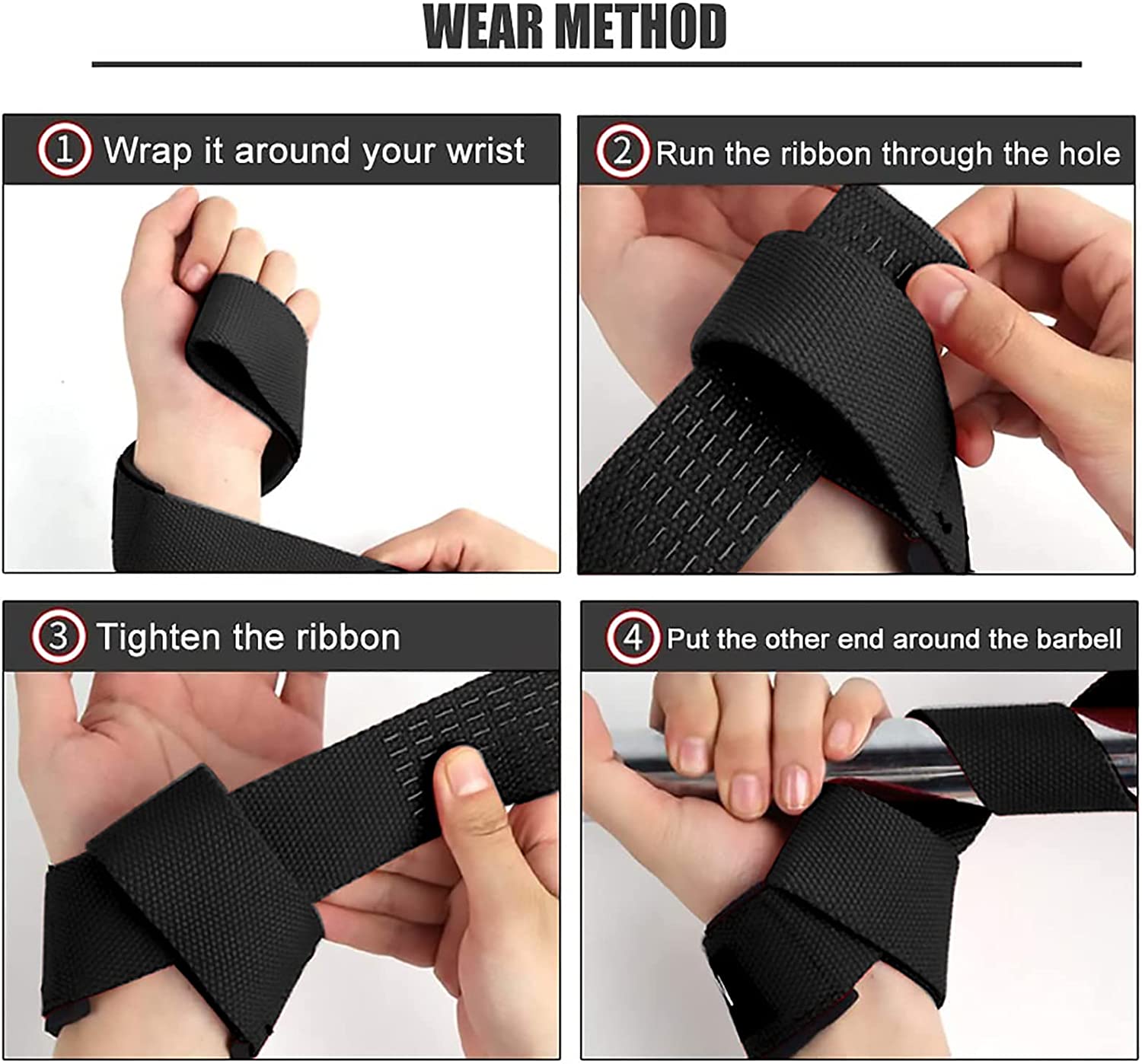 WEAR METHOD

1 Wrap it around your wrist

2 Run the ribbon through the hole

3 Tighten the ribbon

4 Put the other end around the barbell