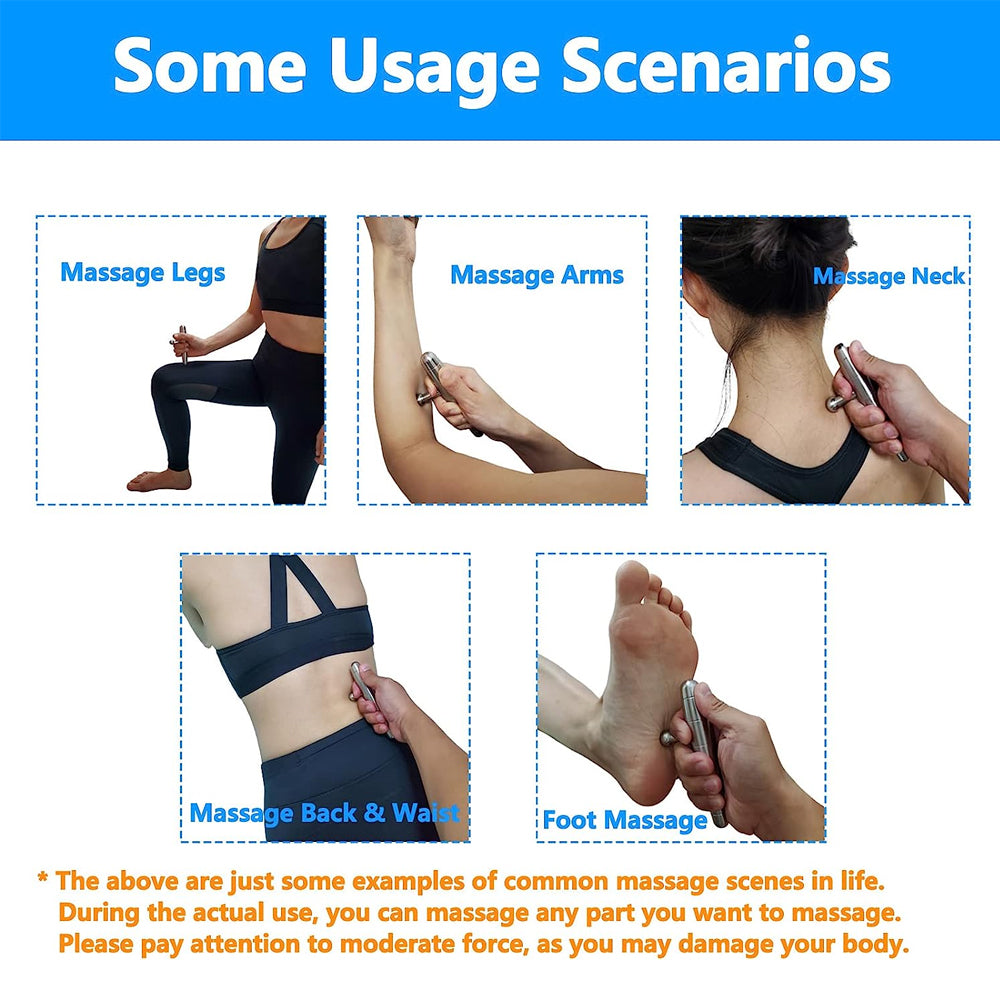 Some Usage Scenarios

Massage Legs

Massage Arms

Massage Neck

Massage Back & Waist

Foot Massage

* The above are just some examples of common massage scenes in life. During the actual use, you can massage any part you want to massage. Please pay attention to moderate force, as you may damage your body.