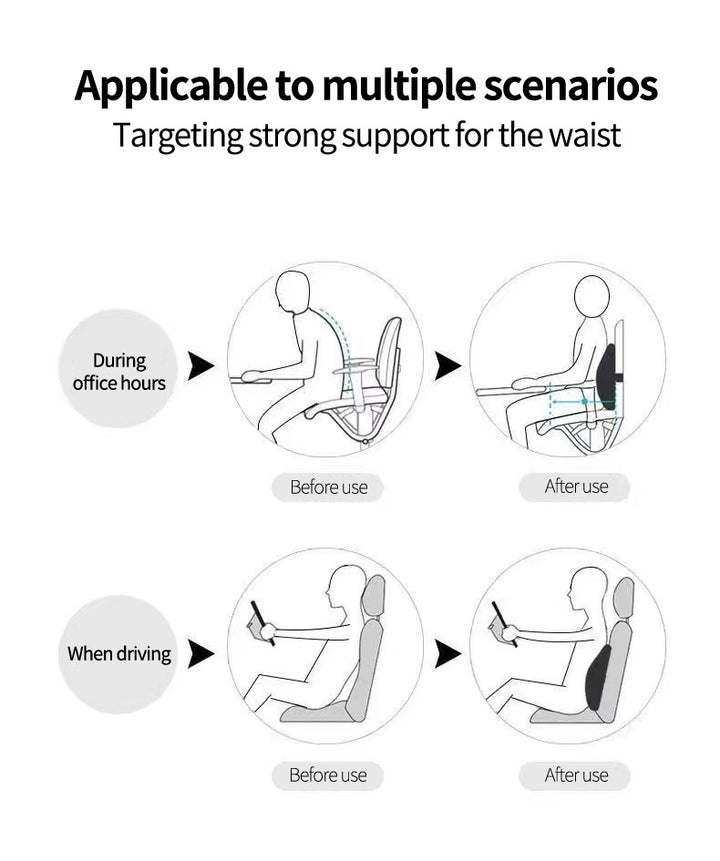 Applicable to multiple scenarios
Targeting strong support for the waist

During office hours

Before use

After use

When driving

Before use

After use