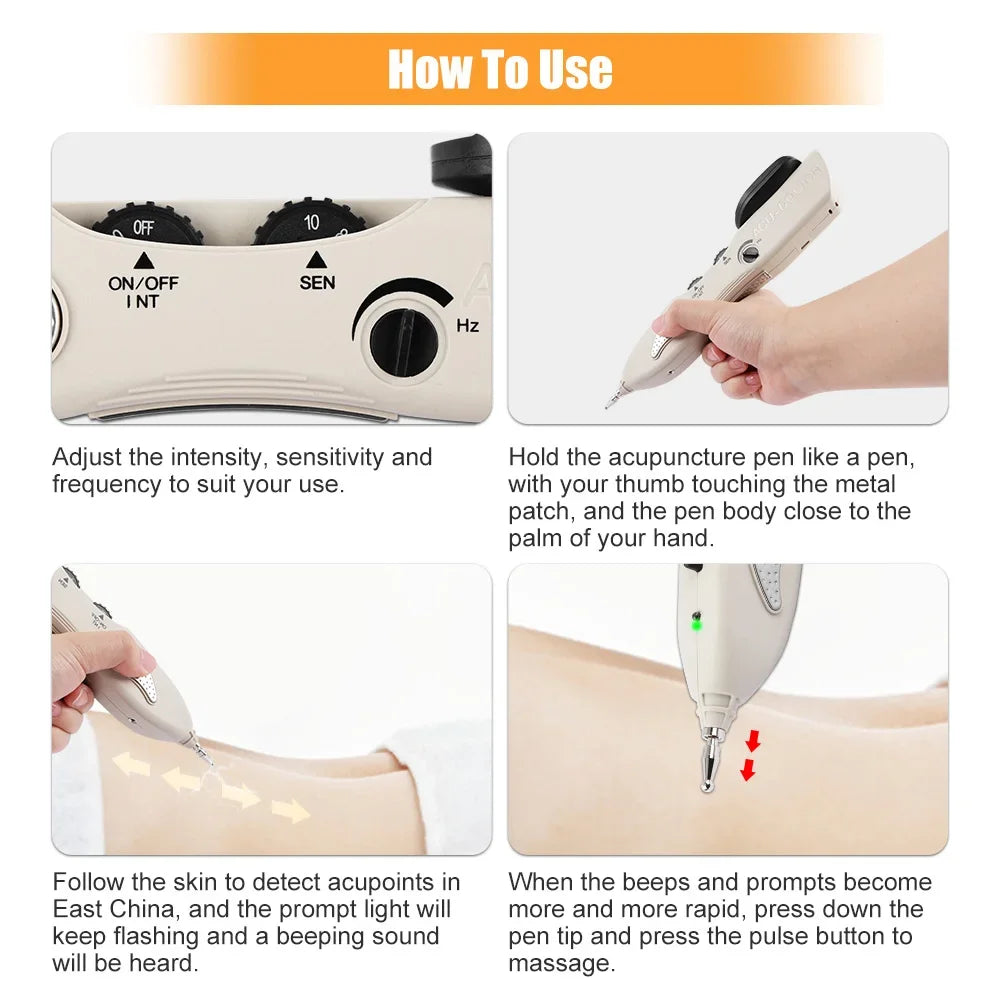 How To Use

OFF
10
ON/OFF
INT
SEN
Hz

Adjust the intensity, sensitivity and frequency to suit your use.

Hold the acupuncture pen like a pen, with your thumb touching the metal patch, and the pen body close to the palm of your hand.

Follow the skin to detect acupoints in East China, and the prompt light will keep flashing and a beeping sound will be heard.

When the beeps and prompts become more and more rapid, press down the pen tip and press the pulse button to massage.