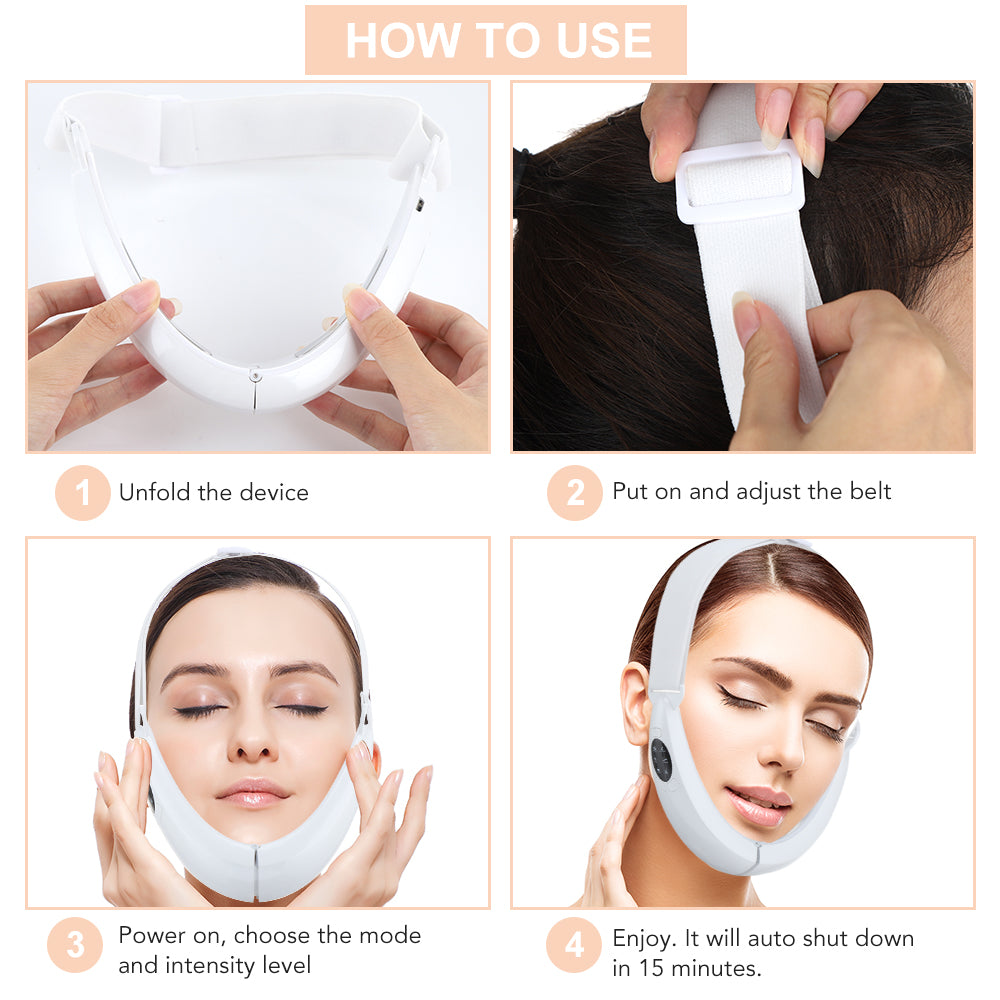 HOW TO USE

1 Unfold the device

2 Put on and adjust the belt

3 Power on, choose the mode and intensity level

4 Enjoy. It will auto shut down in 15 minutes.