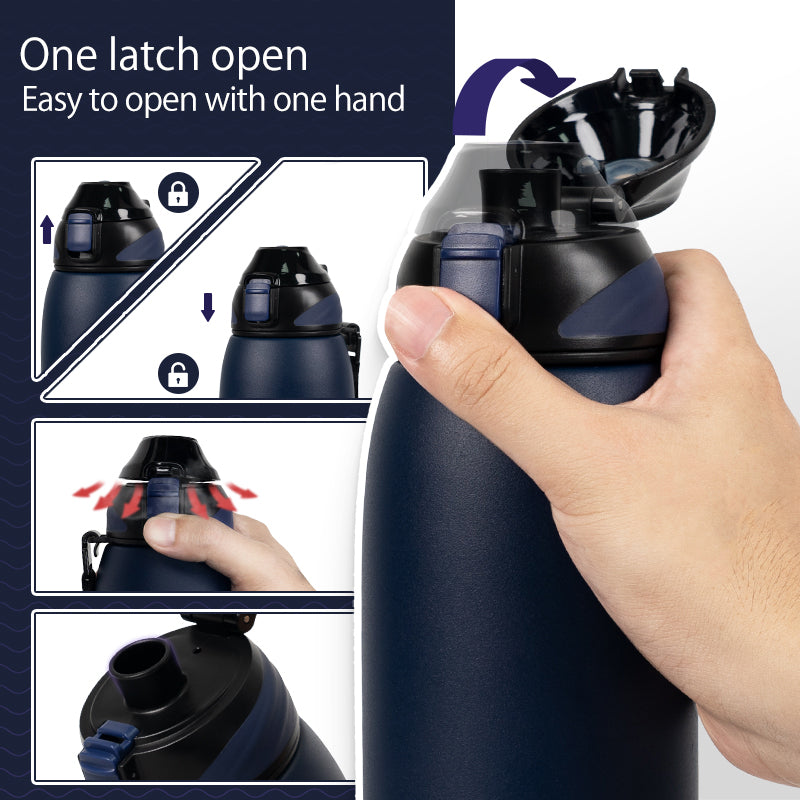 One latch open
Easy to open with one hand