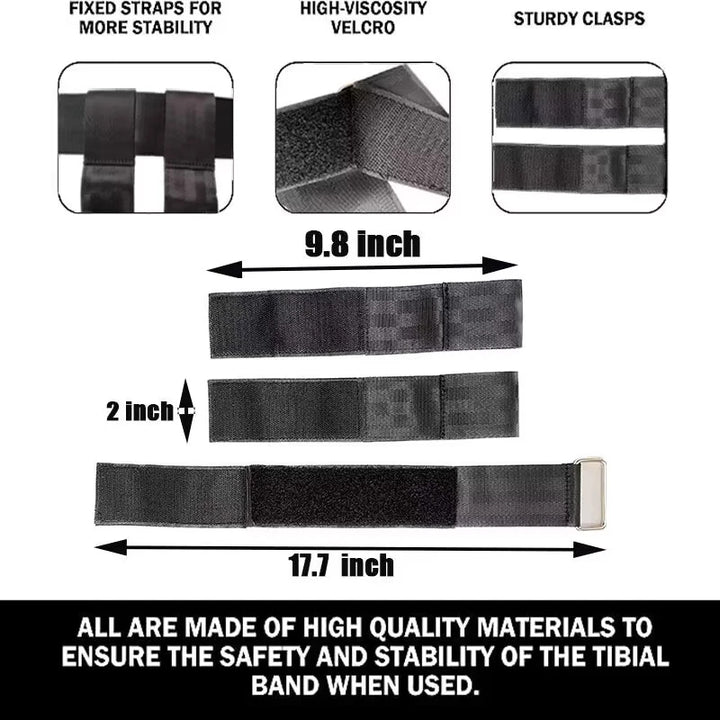 FIXED STRAPS FOR MORE STABILITY

HIGH-VISCOSITY VELCRO

STURDY CLASPS

9.8 inch

2 inch

17.7 inch

ALL ARE MADE OF HIGH QUALITY MATERIALS TO ENSURE THE SAFETY AND STABILITY OF THE TIBIAL BAND WHEN USED.