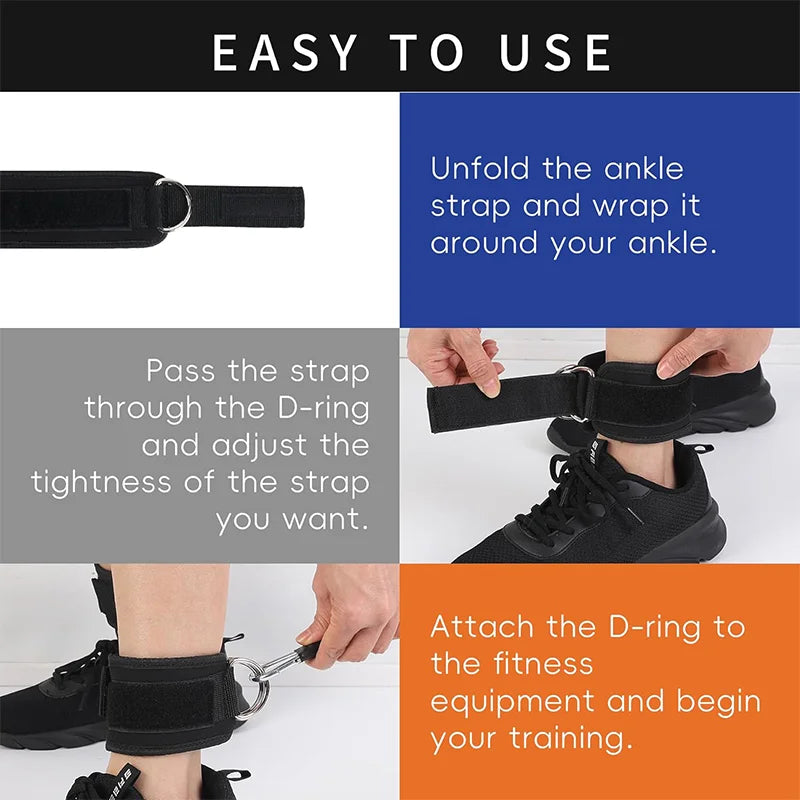 EASY TO USE

Unfold the ankle strap and wrap it around your ankle.

Pass the strap through the D-ring and adjust the tightness of the strap you want.

Attach the D-ring to the fitness equipment and begin your training.